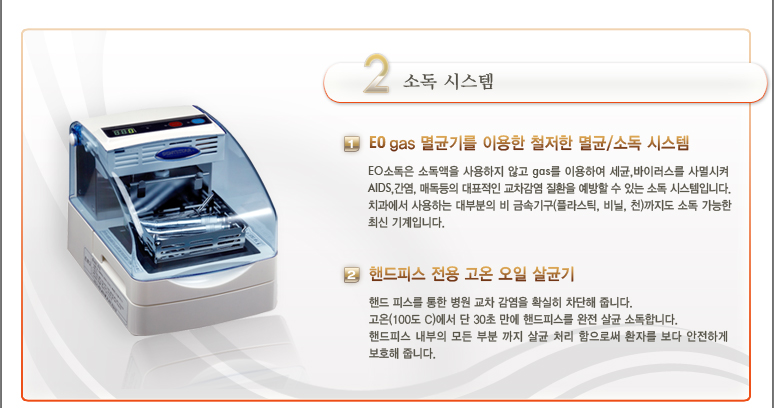 2 소독 시스템

1 EO gas 멸균기를 이용한 철저한 멸균/소독 시스템

EO소독은 소독액을 사용하지 않고 gas를 이용하여 세균,바이러스를 사멸시켜 AIDS,간염, 매독등의 대표적인 교차감염 질환을 예방할 수 있는 소독 시스템입니다. 치과에서 사용하는 대부분의 비 금속기구(플라스틱, 비닐, 천)까지도 소독 가능한 최신 기계입니다.

2 핸드피스 전용 고온 오일 살균기

핸드 피스를 통한 병원 교차 감염을 확실히 차단해 줍니다.
고온(100도 C)에서 단 30초 만에 핸드피스를 완전 살균 소독합니다.
핸드피스 내부의 모든 부분 까지 살균 처리 함으로써 환자를 보다 안전하게 보호해 줍니다.